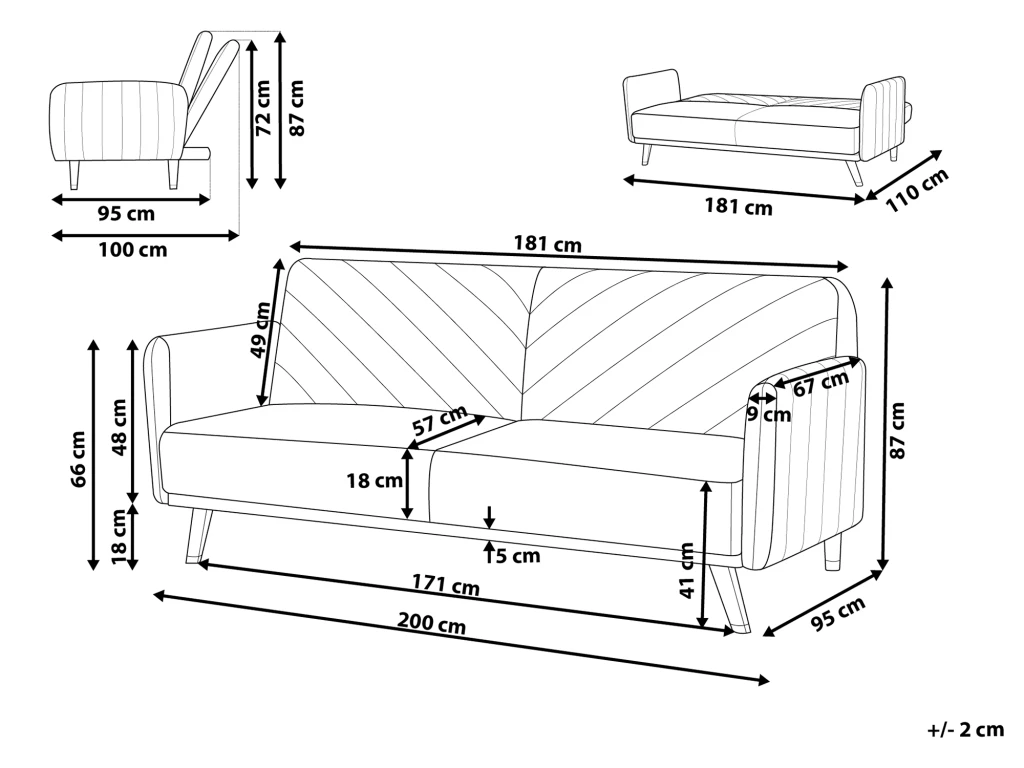 72 cm
87 cm
95 cm
100 cm
181 cm
110 cm
181 cm
49 cm
66 cm
48 cm
18 cm
57 cm
18 cm
5 cm
67 cm
9 cm
87 cm
41 cm
171 cm
200 cm
95 cm
+/- 2 cm