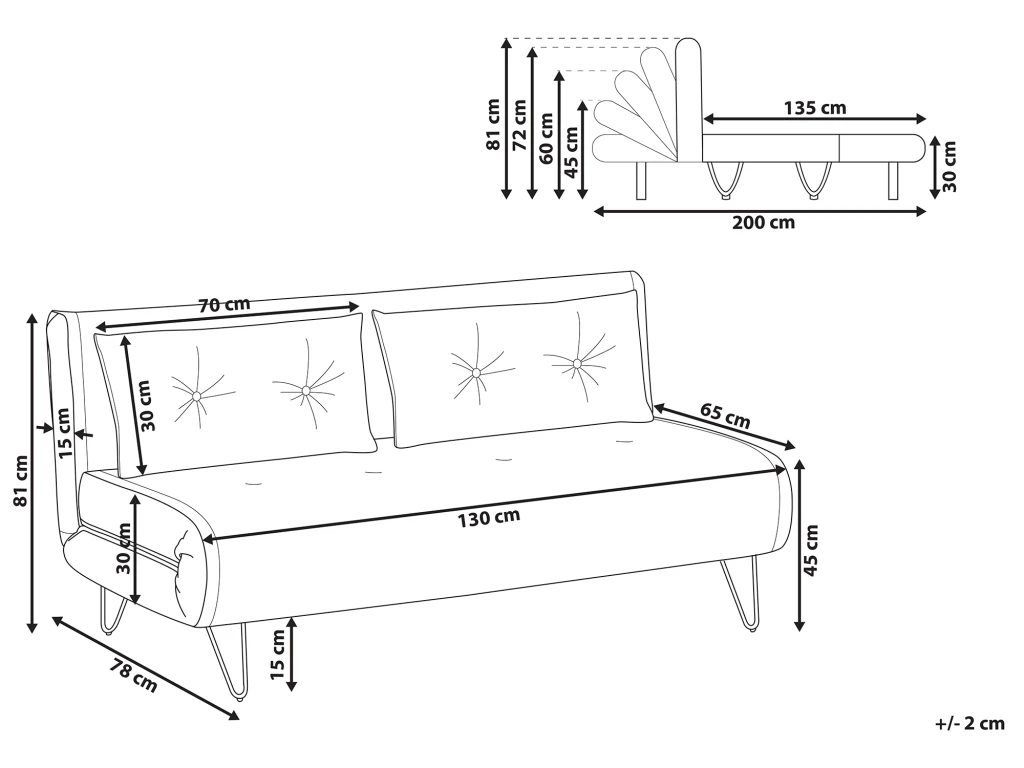 81 cm
72 cm
60 cm
45 cm
135 cm
30 cm
200 cm
70 cm
30 cm
15 cm
81 cm
65 cm
130 cm
30 cm
45 cm
15 cm
78 cm
+/- 2 cm