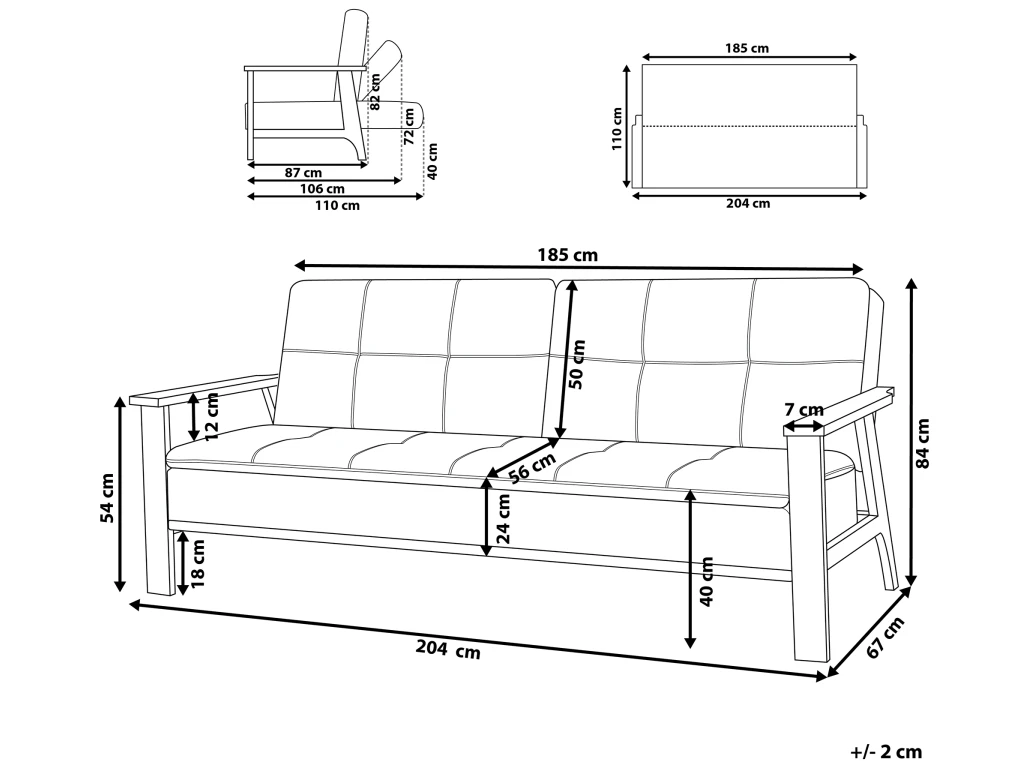 82 cm
72 cm
40 cm
87 cm
106 cm
110 cm

185 cm
110 cm
204 cm

185 cm
50 cm
12 cm
7 cm
84 cm
54 cm
56 cm
24 cm
18 cm
40 cm
204 cm
67 cm

+/- 2 cm